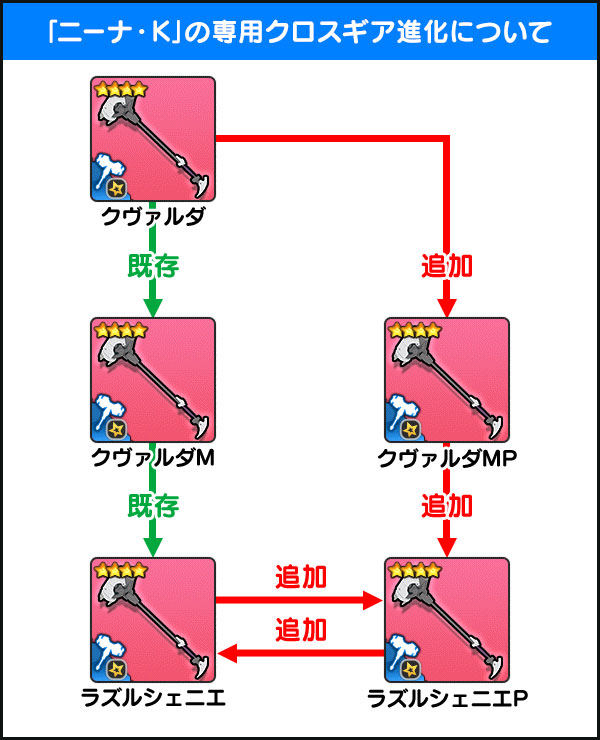 「ニーナ・K」の専用クロスギア進化について

クヴァルダ

既存

追加

クヴァルダM

クヴァルダMP

既存

追加

追加

追加

ラズルシェニエ

ラズルシェニエP